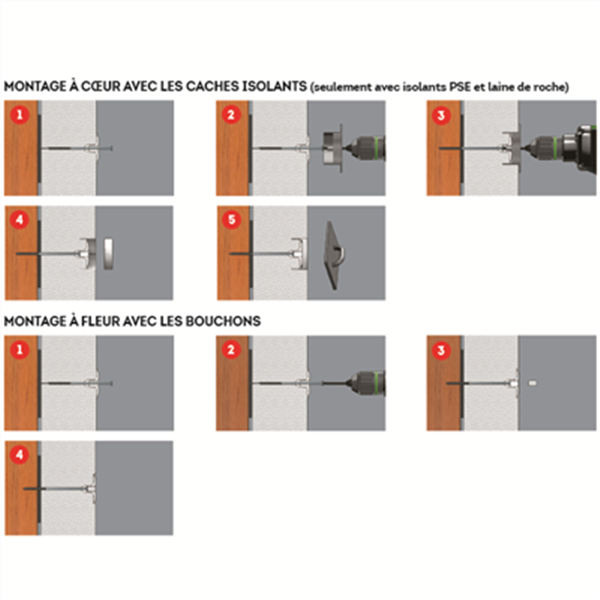 MONTAGE À CŒUR AVEC LES CACHES ISOLANTS (seulement avec isolants PSE et laine de roche)

1

2

3

4

5

MONTAGE À FLEUR AVEC LES BOUCHONS

1

2

3

4